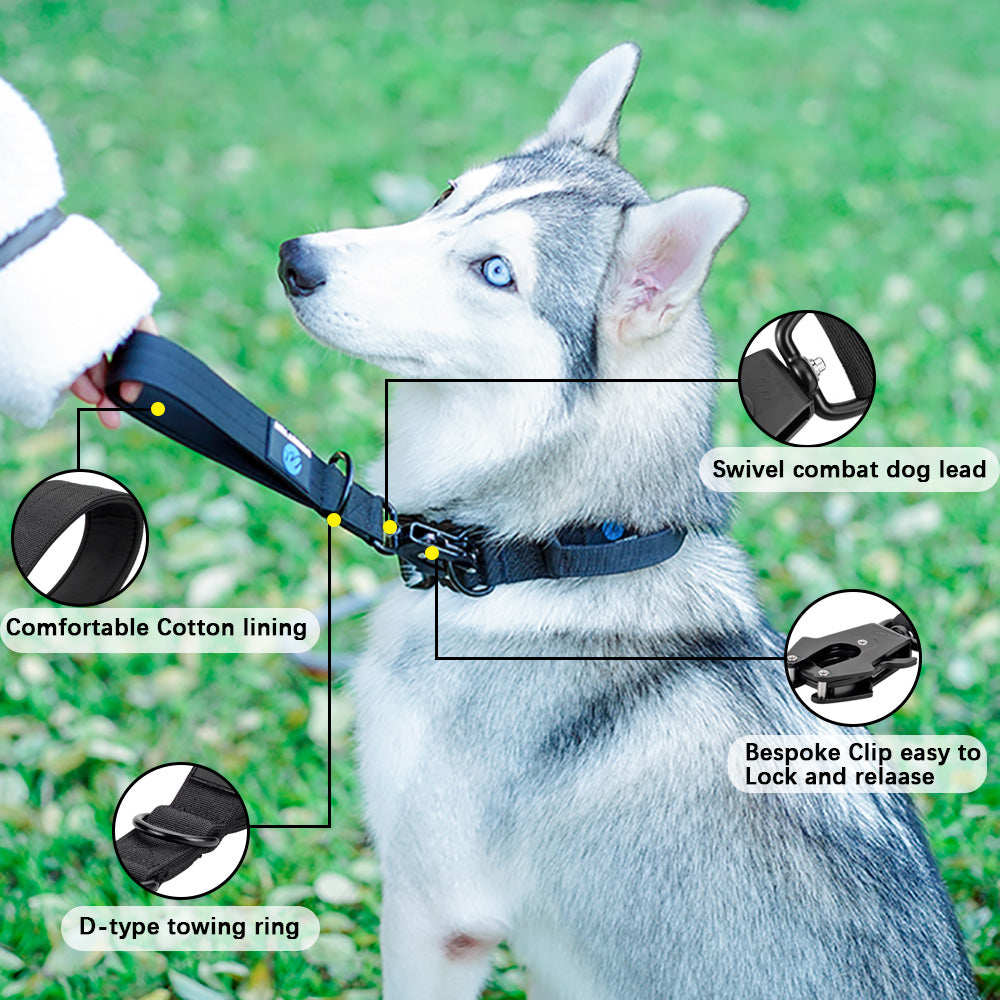 Swivel combat dog lead

Comfortable Cotton lining

Bespoke Clip easy to Lock and relaase

D-type towing ring