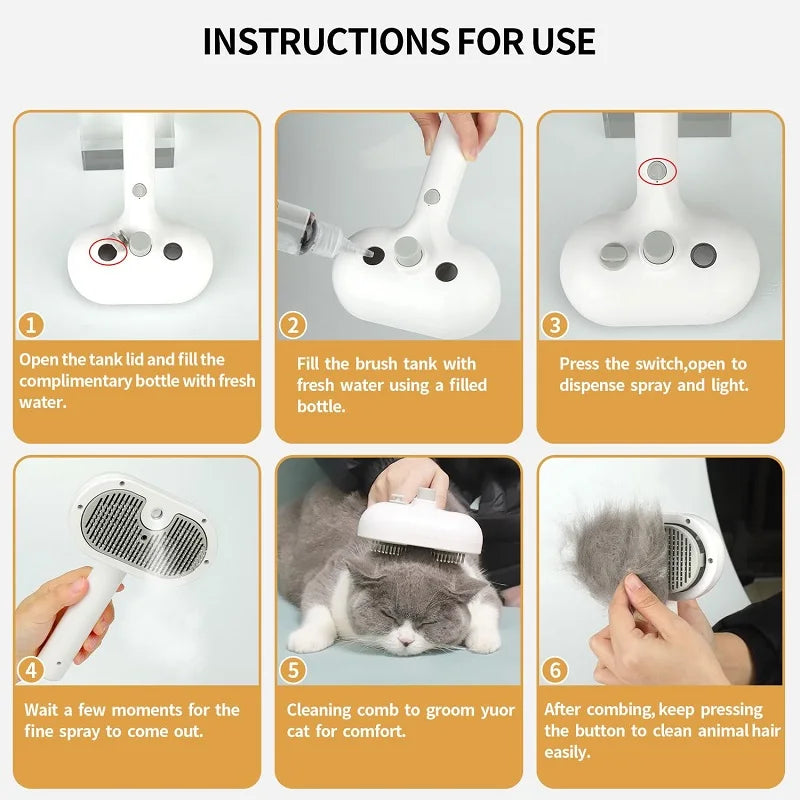 INSTRUCTIONS FOR USE

1
Open the tank lid and fill the complimentary bottle with fresh water.

2
Fill the brush tank with fresh water using a filled bottle.

3
Press the switch,open to dispense spray and light.

4
Wait a few moments for the fine spray to come out.

5
Cleaning comb to groom yuor cat for comfort.

6
After combing, keep pressing the button to clean animal hair easily.