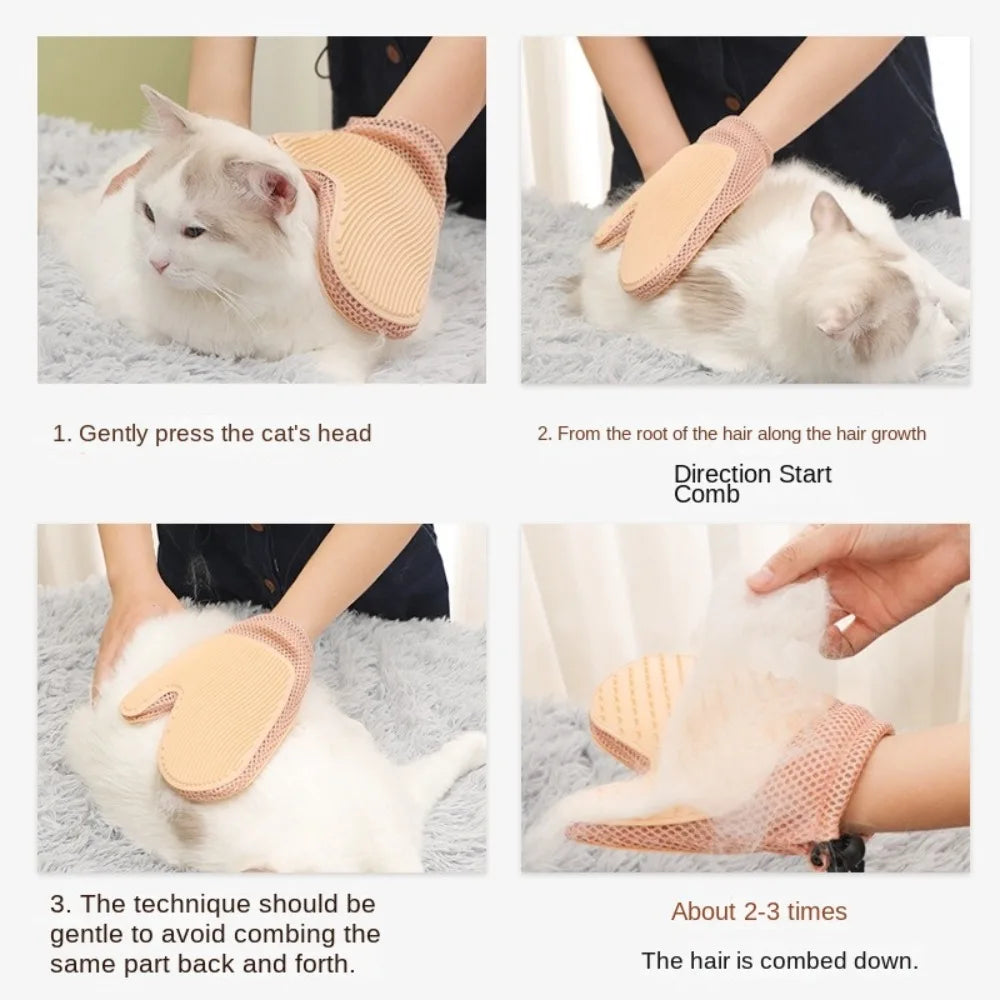 1. Gently press the cat's head

2. From the root of the hair along the hair growth

Direction Start Comb

3. The technique should be gentle to avoid combing the same part back and forth.

About 2-3 times

The hair is combed down.