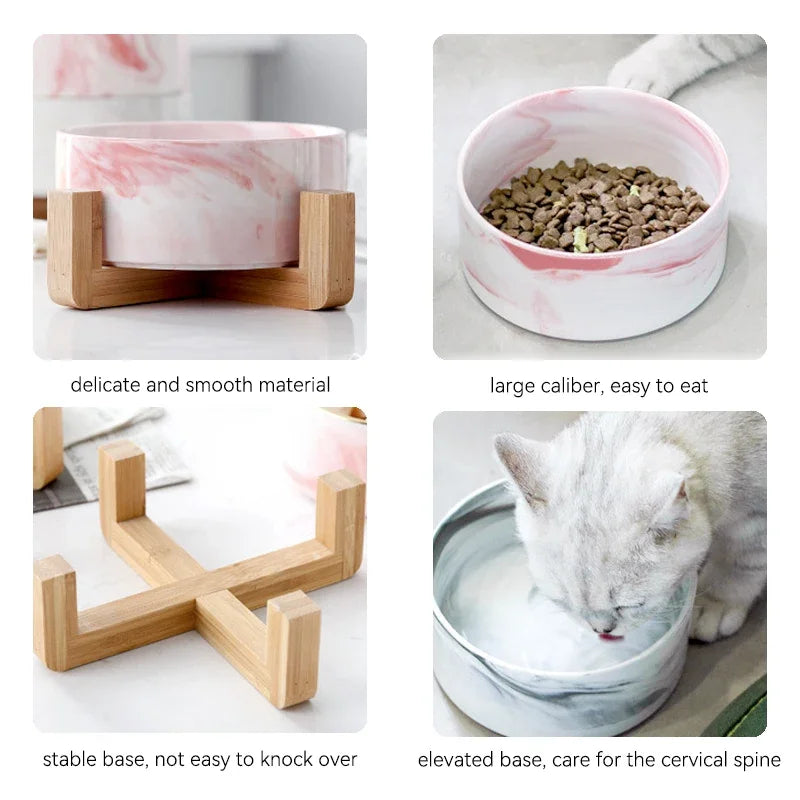 delicate and smooth material

large caliber, easy to eat

stable base, not easy to knock over

elevated base, care for the cervical spine