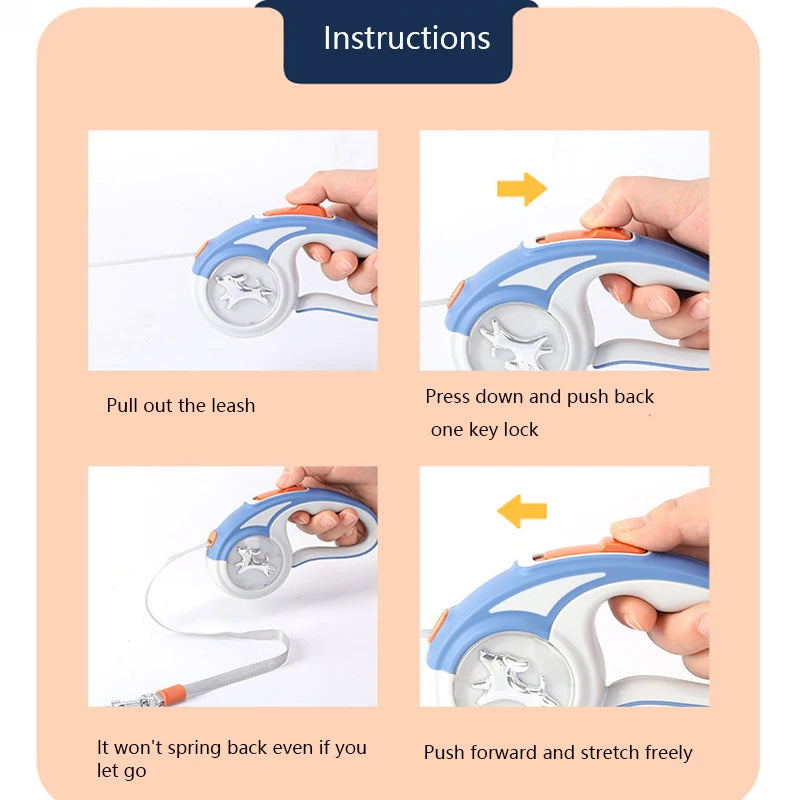 Instructions

Pull out the leash

Press down and push back
one key lock

It won't spring back even if you let go

Push forward and stretch freely